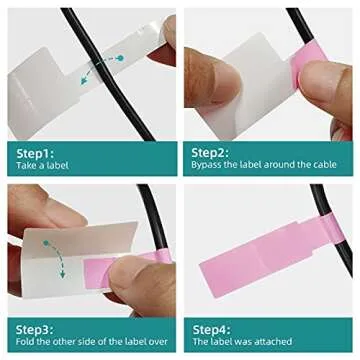 Step1:
Take a label

Step2:
Bypass the label around the cable

Step3:
Fold the other side of the label over

Step4:
The label was attached