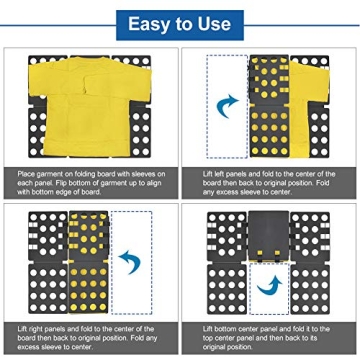 Easy to Use

Place garment on folding board with sleeves on each panel. Flip bottom of garment up to align with bottom edge of board.

Lift left panels and fold to the center of the board then back to original position. Fold any excess sleeve to center.

Lift right panels and fold to the center of the board then back to original position. Fold any excess sleeve to center.

Lift bottom center panel and fold it to the top center panel and then back to its original position.