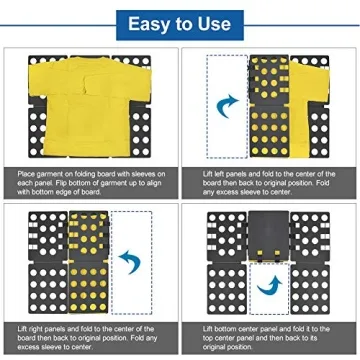 Easy to Use

Place garment on folding board with sleeves on each panel. Flip bottom of garment up to align with bottom edge of board.

Lift left panels and fold to the center of the board then back to original position. Fold any excess sleeve to center.

Lift right panels and fold to the center of the board then back to original position. Fold any excess sleeve to center.

Lift bottom center panel and fold it to the top center panel and then back to its original position.