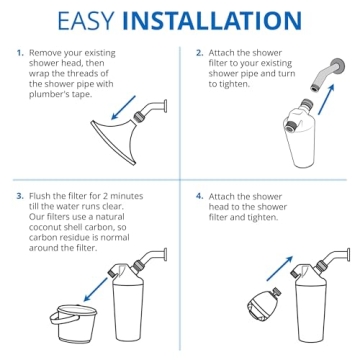 EASY INSTALLATION

1. Remove your existing shower head, then wrap the threads of the shower pipe with plumber's tape.

2. Attach the shower filter to your existing shower pipe and turn to tighten.

3. Flush the filter for 2 minutes till the water runs clear. Our filters use a natural coconut shell carbon, so carbon residue is normal around the filter.

4. Attach the shower head to the shower filter and tighten.