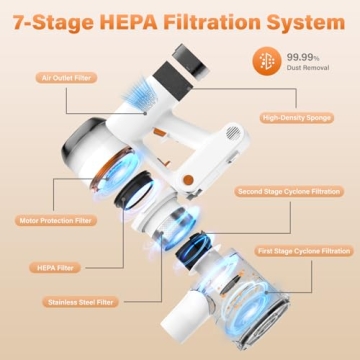 7-Stage HEPA Filtration System

99.99%
Dust Removal

Air Outlet Filter

High-Density Sponge

Second Stage Cyclone Filtration

Motor Protection Filter

First Stage Cyclone Filtration

HEPA Filter

Stainless Steel Filter