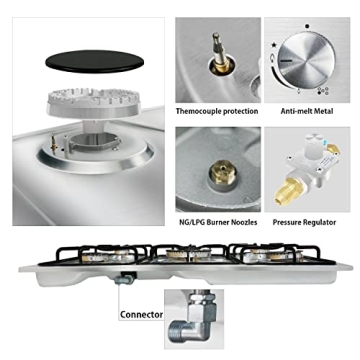 Themocouple protection

Anti-melt Metal

NG/LPG Burner Noozles

Pressure Regulator

Connector