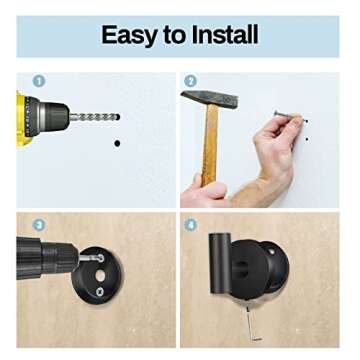 Easy to Install

1

2

3

4