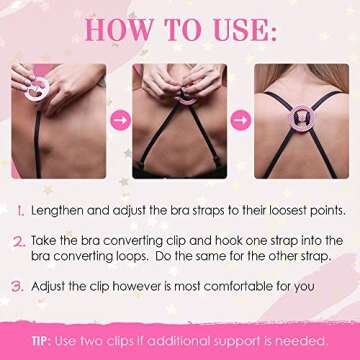 HOW TO USE:

1. Lengthen and adjust the bra straps to their loosest points.

2. Take the bra converting clip and hook one strap into the bra converting loops. Do the same for the other strap.

3. Adjust the clip however is most comfortable for you

TIP: Use two clips if additional support is needed.