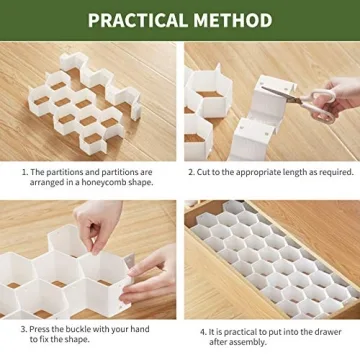 PRACTICAL METHOD

1. The partitions and partitions are arranged in a honeycomb shape.

2. Cut to the appropriate length as required.

3. Press the buckle with your hand to fix the shape.

4. It is practical to put into the drawer after assembly.