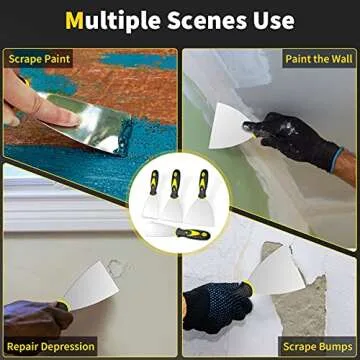 Multiple Scenes Use

Scrape Paint

Paint the Wall

Repair Depression

Scrape Bumps