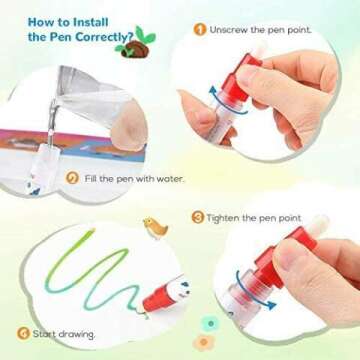 How to Install the Pen Correctly?

1 Unscrew the pen point.

2 Fill the pen with water.

3 Tighten the pen point.

4 Start drawing.