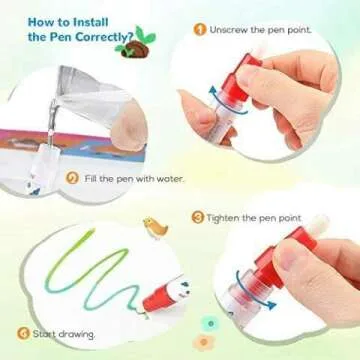 How to Install the Pen Correctly?

1 Unscrew the pen point.

2 Fill the pen with water.

3 Tighten the pen point.

4 Start drawing.