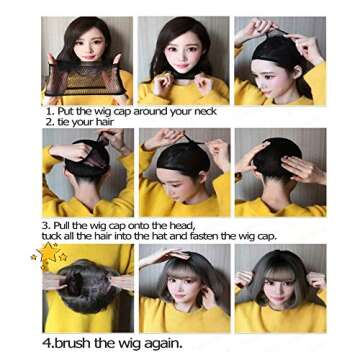 1. Put the wig cap around your neck
2. tie your hair

3. Pull the wig cap onto the head,
tuck all the hair into the hat and fasten the wig cap.

4.brush the wig again.