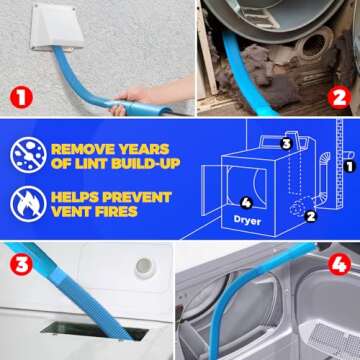 1

2

REMOVE YEARS OF LINT BUILD-UP

HELPS PREVENT VENT FIRES

3

1

4

Dryer

2

3

4