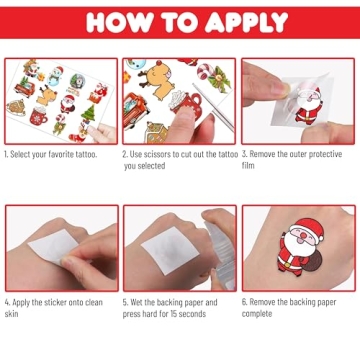 HOW TO APPLY

1. Select your favorite tattoo.

2. Use scissors to cut out the tattoo you selected

3. Remove the outer protective film

4. Apply the sticker onto clean skin

5. Wet the backing paper and press hard for 15 seconds

6. Remove the backing paper complete