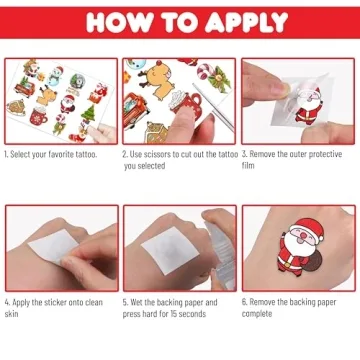 HOW TO APPLY

1. Select your favorite tattoo.

2. Use scissors to cut out the tattoo you selected

3. Remove the outer protective film

4. Apply the sticker onto clean skin

5. Wet the backing paper and press hard for 15 seconds

6. Remove the backing paper complete