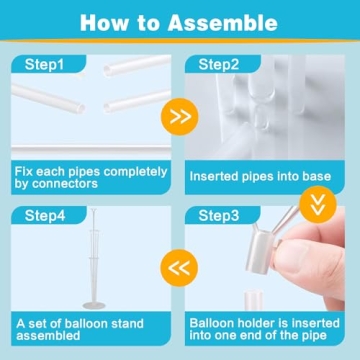 How to Assemble

Step1

Fix each pipes completely by connectors

Step2

Inserted pipes into base

Step3

Balloon holder is inserted into one end of the pipe

Step4

A set of balloon stand assembled