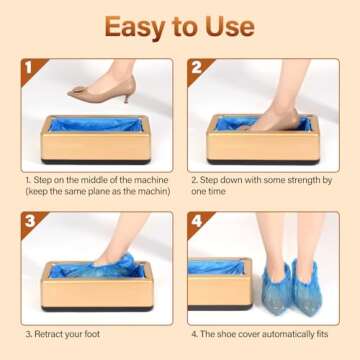 Easy to Use

1

1. Step on the middle of the machine (keep the same plane as the machin)

2

2. Step down with some strength by one time

3

3. Retract your foot

4

4. The shoe cover automatically fits