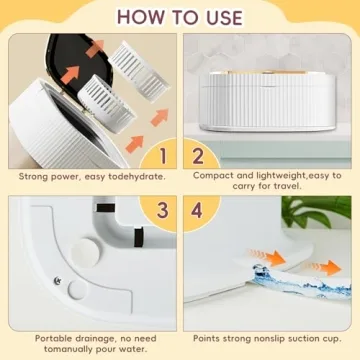 HOW TO USE

1

Strong power, easy todehydrate.

2

Compact and lightweight,easy to carry for travel.

3

Portable drainage, no need tomanually pour water.

4

Points strong nonslip suction cup.