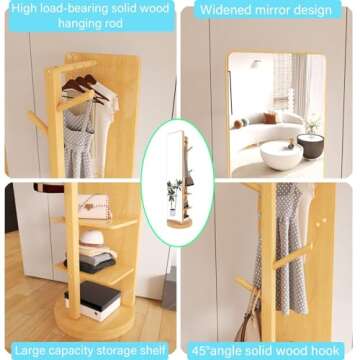 High load-bearing solid wood hanging rod

Widened mirror design

Large capacity storage shelf

45°angle solid wood hook