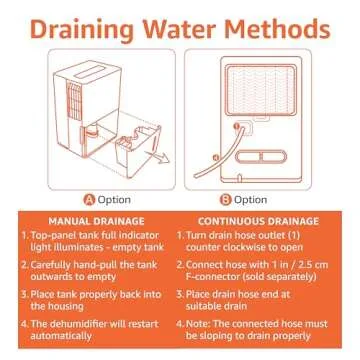 Draining Water Methods

A Option

B Option

MANUAL DRAINAGE

1. Top-panel tank full indicator light illuminates - empty tank

2. Carefully hand-pull the tank outwards to empty

3. Place tank properly back into the housing

4. The dehumidifier will restart automatically

CONTINUOUS DRAINAGE

1. Turn drain hose outlet (1) counter clockwise to open

2. Connect hose with 1 in / 2.5 cm F-connector (sold separately)

3. Place drain hose end at suitable drain

4. Note: The connected hose must be sloping to drain properly