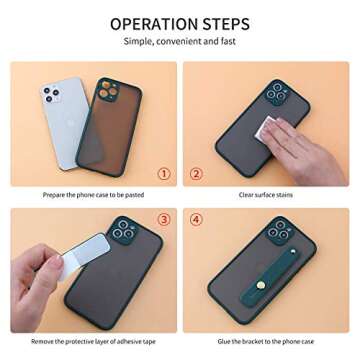 OPERATION STEPS

Simple, convenient and fast

①

Prepare the phone case to be pasted

②

Clear surface stains

③

Remove the protective layer of adhesive tape

④

Glue the bracket to the phone case