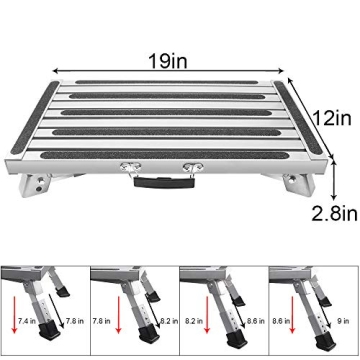 19in

12in

2.8in

7.4 in
7.8 in

7.8 in
8.2 in

8.2 in
8.6 in

8.6 in
9 in