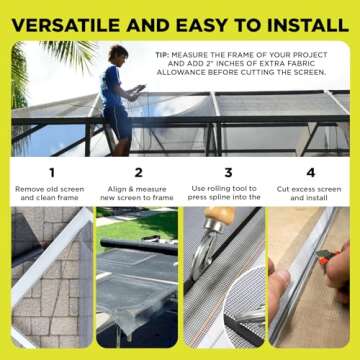 VERSATILE AND EASY TO INSTALL

TIP: MEASURE THE FRAME OF YOUR PROJECT AND ADD 2" INCHES OF EXTRA FABRIC ALLOWANCE BEFORE CUTTING THE SCREEN.

1
Remove old screen and clean frame

2
Align & measure new screen to frame

3
Use rolling tool to press spline into the

4
Cut excess screen and install