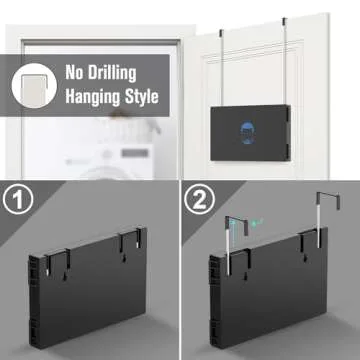 No Drilling
Hanging Style

1

2