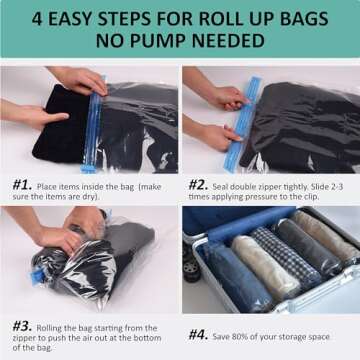 4 EASY STEPS FOR ROLL UP BAGS
NO PUMP NEEDED

#1. Place items inside the bag (make sure the items are dry).

#2. Seal double zipper tightly. Slide 2-3 times applying pressure to the clip.

#3. Rolling the bag starting from the zipper to push the air out at the bottom of the bag.

#4. Save 80% of your storage space