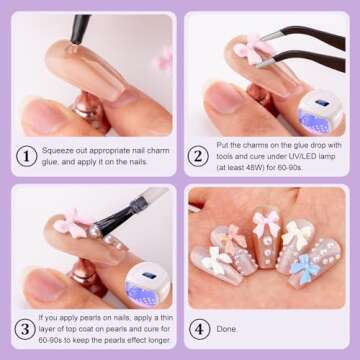 1 Squeeze out appropriate nail charm glue, and apply it on the nails.

2 Put the charms on the glue drop with tools and cure under UV/LED lamp (at least 48W) for 60-90s.

3 If you apply pearls on nails, apply a thin layer of top coat on pearls and cure for 60-90s to keep the pearls effect longer.

4 Done.