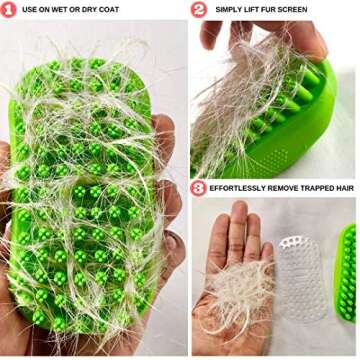 1 USE ON WET OR DRY COAT

2 SIMPLY LIFT FUR SCREEN

3 EFFORTLESSLY REMOVE TRAPPED HAIR