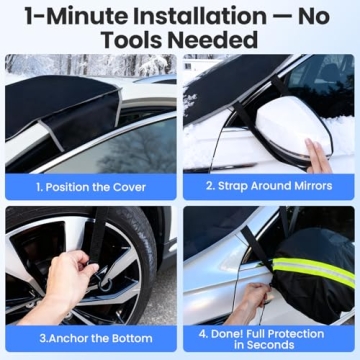 1-Minute Installation — No Tools Needed

1. Position the Cover

2. Strap Around Mirrors

3.Anchor the Bottom

4. Done! Full Protection in Seconds