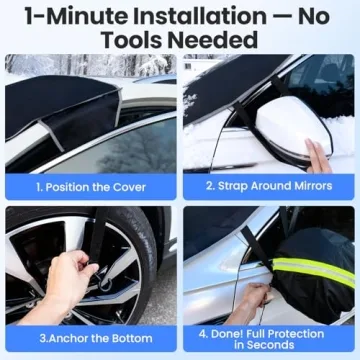 1-Minute Installation — No Tools Needed

1. Position the Cover

2. Strap Around Mirrors

3.Anchor the Bottom

4. Done! Full Protection in Seconds