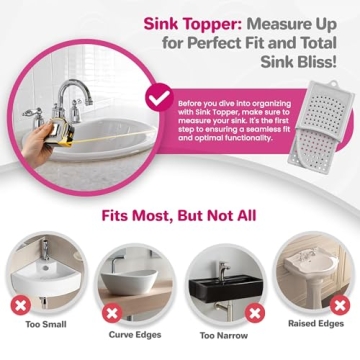 Sink Topper: Measure Up for Perfect Fit and Total Sink Bliss!

Before you dive into organizing with Sink Topper, make sure to measure your sink. It's the first step to ensuring a seamless fit and optimal functionality.

Fits Most, But Not All

Too Small

Curve Edges

Too Narrow

Raised Edges