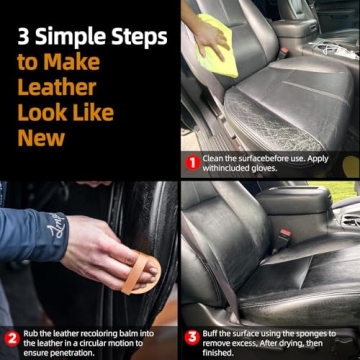 3 Simple Steps to Make Leather Look Like New

1 Clean the surfacebefore use. Apply withincluded gloves.

2 Rub the leather recoloring balm into the leather in a circular motion to ensure penetration.

3 Buff the surface using the sponges to remove excess, After drying, then finished.