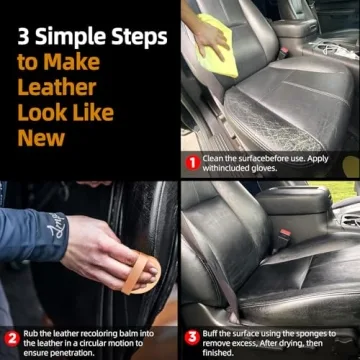 3 Simple Steps to Make Leather Look Like New

1 Clean the surfacebefore use. Apply withincluded gloves.

2 Rub the leather recoloring balm into the leather in a circular motion to ensure penetration.

3 Buff the surface using the sponges to remove excess, After drying, then finished.