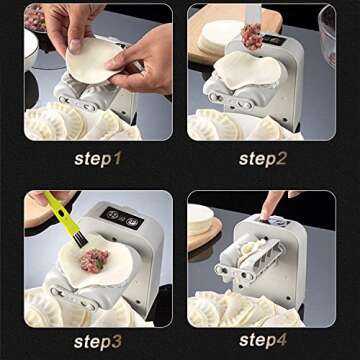 step1

step2

step3

step4