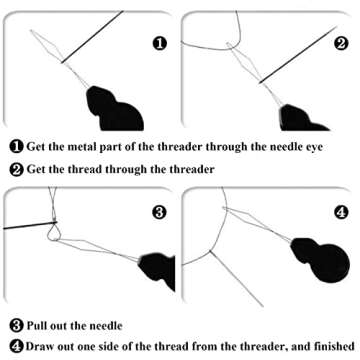 ❶

❷

❶ Get the metal part of the threader through the needle eye

❷ Get the thread through the threader

❸

❹

❸ Pull out the needle

❹ Draw out one side of the thread from the threader, and finished