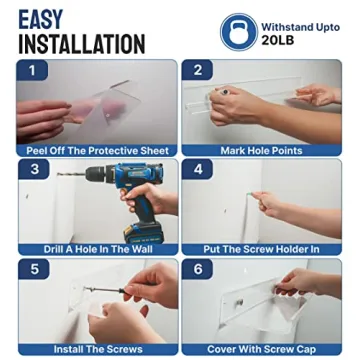 EASY INSTALLATION

Withstand Upto 20LB

1
Peel Off The Protective Sheet

2
Mark Hole Points

3
Drill A Hole In The Wall

4
Put The Screw Holder In

5
Install The Screws

6
Cover With Screw Cap