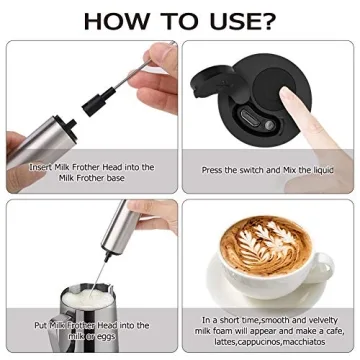 HOW TO USE?

Insert Milk Frother Head into the Milk Frother base

Press the switch and Mix the liquid

Put Milk Frother Head into the milk or eggs

In a short time,smooth and velvelty milk foam will appear and make a cafe, lattes,cappucinos,macchiatos