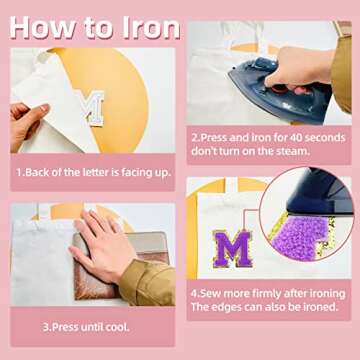 How to Iron

M

1.Back of the letter is facing up.

2.Press and iron for 40 seconds don't turn on the steam.

3.Press until cool.

M

4.Sew more firmly after ironing The edges can also be ironed.