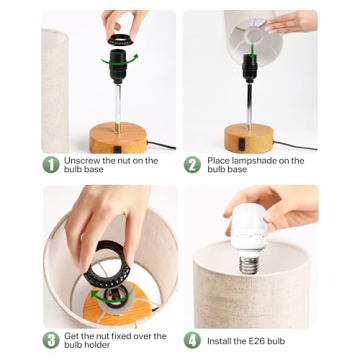 1 Unscrew the nut on the bulb base

2 Place lampshade on the bulb base

3 Get the nut fixed over the bulb holder

4 Install the E26 bulb