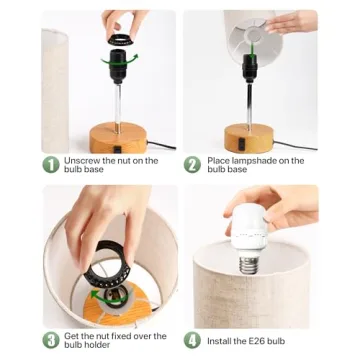 1 Unscrew the nut on the bulb base

2 Place lampshade on the bulb base

3 Get the nut fixed over the bulb holder

4 Install the E26 bulb