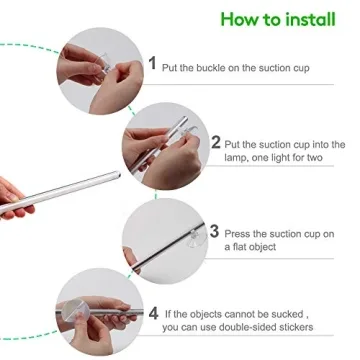 How to install

1 Put the buckle on the suction cup

2 Put the suction cup into the lamp, one light for two

3 Press the suction cup on a flat object

4 If the objects cannot be sucked , you can use double-sided stickers