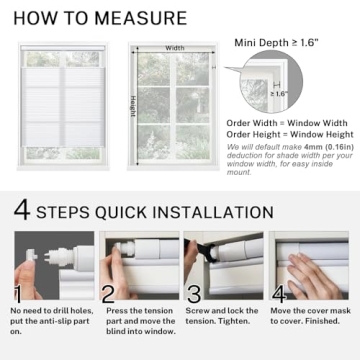 HOW TO MEASURE

Width

Height

Mini Depth ≥ 1.6"

≥ 1.6"

Order Width = Window Width
Order Height = Window Height
We will default make 4mm (0.16in) deduction for shade width per your window width, for easy inside mount.

4 STEPS QUICK INSTALLATION

1
No need to drill holes, put the anti-slip part on.

2
Press the tension part and move the blind into window.

3
Screw and lock the tension. Tighten.

4
Move the cover mask to cover. Finished.