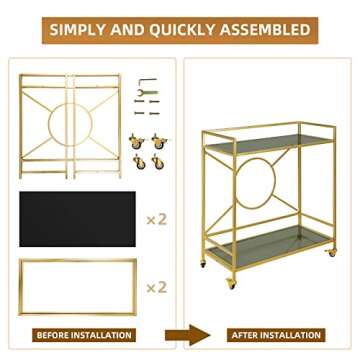 SIMPLY AND QUICKLY ASSEMBLED

×2

×2

BEFORE INSTALLATION

AFTER INSTALLATION