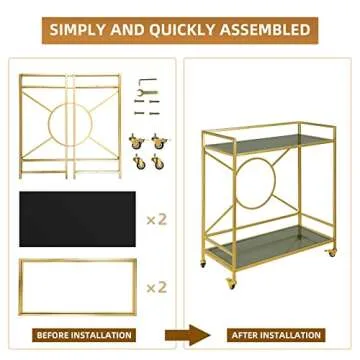 SIMPLY AND QUICKLY ASSEMBLED

×2

×2

BEFORE INSTALLATION

AFTER INSTALLATION