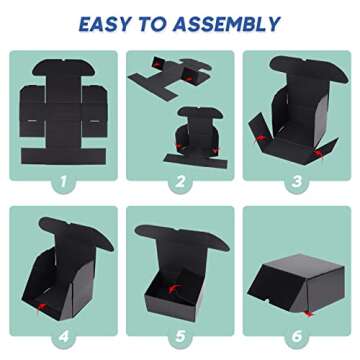 EASY TO ASSEMBLY

1

2

3

4

5

6