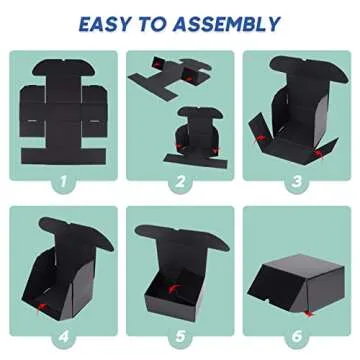 EASY TO ASSEMBLY

1

2

3

4

5

6