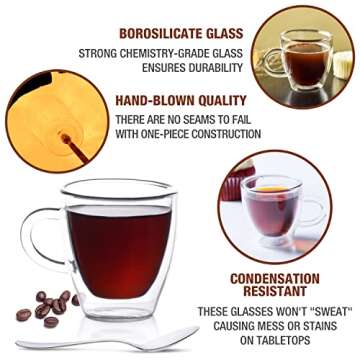 BOROSILICATE GLASS

STRONG CHEMISTRY-GRADE GLASS ENSURES DURABILITY

HAND-BLOWN QUALITY

THERE ARE NO SEAMS TO FAIL WITH ONE-PIECE CONSTRUCTION

CONDENSATION RESISTANT

THESE GLASSES WON'T "SWEAT" CAUSING MESS OR STAINS ON TABLETOPS