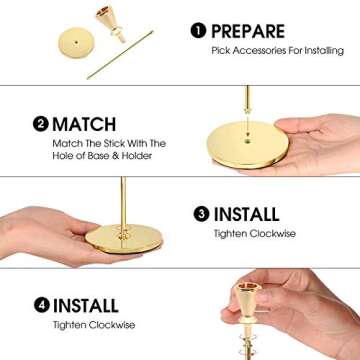 1 PREPARE
Pick Accessories For Installing

2 MATCH
Match The Stick With The Hole of Base & Holder

3 INSTALL
Tighten Clockwise

4 INSTALL
Tighten Clockwise