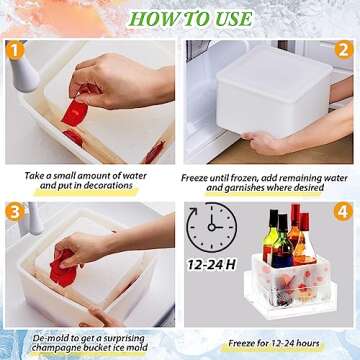 HOW TO USE

1

Take a small amount of water and put in decorations

2

Freeze until frozen, add remaining water and garnishes where desired

3

De-mold to get a surprising champagne bucket ice mold

4

12-24 H

Freeze for 12-24 hours