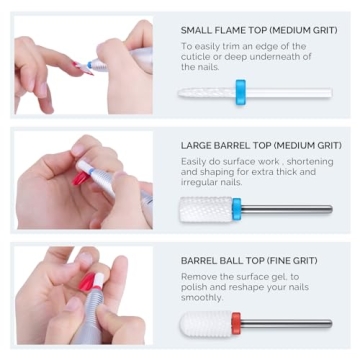 SMALL FLAME TOP (MEDIUM GRIT)

To easily trim an edge of the cuticle or deep underneath of the nails.

LARGE BARREL TOP (MEDIUM GRIT)

Easily do surface work , shortening and shaping for extra thick and irregular nails.

BARREL BALL TOP (FINE GRIT)

Remove the surface gel, to polish and reshape your nails smoothly.